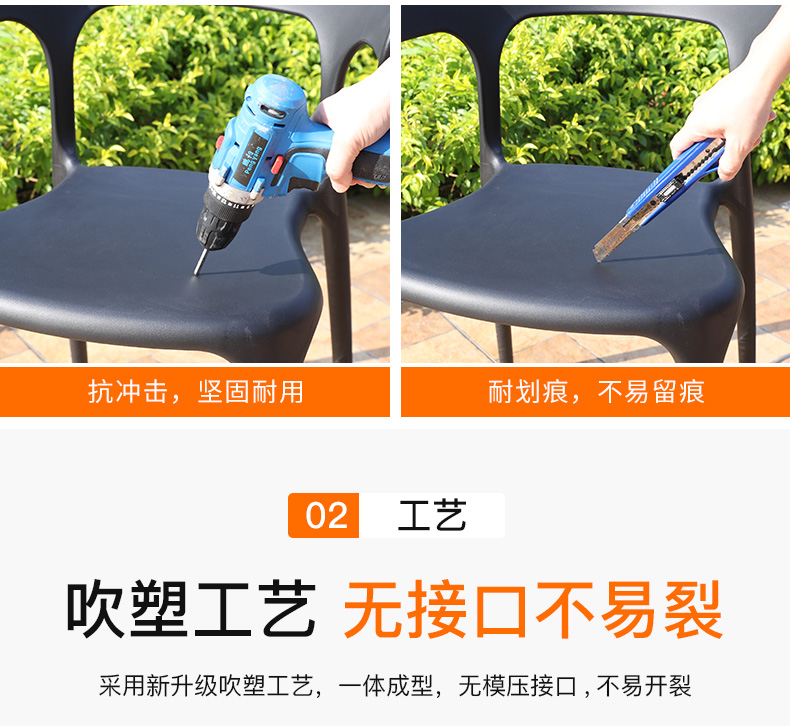 抗冲击，坚固耐用

耐划痕，不易留痕

02 工艺

吹塑工艺 无接口不易裂

采用新升级吹塑工艺，一体成型，无模压接口，不易开裂